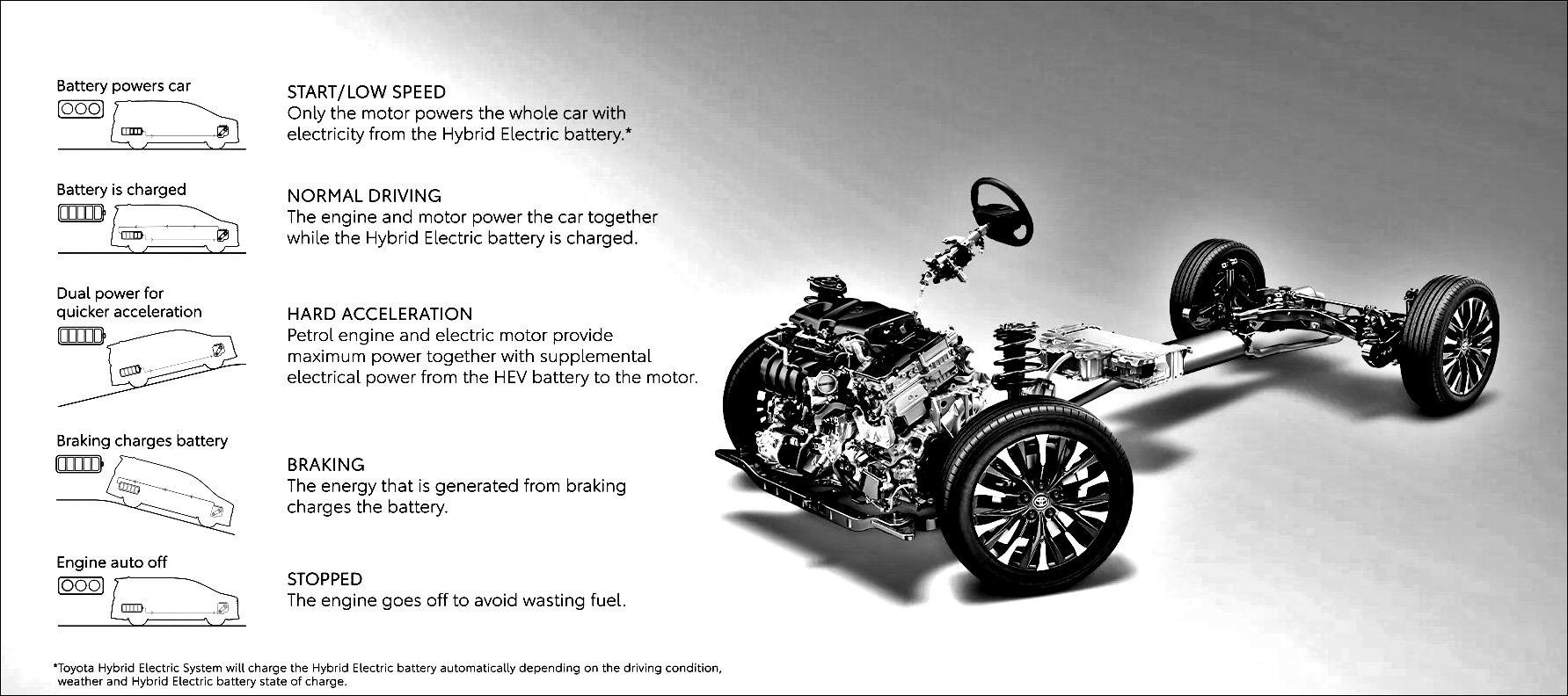 Battery powers car

START/LOW SPEED
Only the motor powers the whole car with electricity from the Hybrid Electric battery.*

Battery is charged

NORMAL DRIVING
The engine and motor power the car together while the Hybrid Electric battery is charged.

Dual power for quicker acceleration

HARD ACCELERATION
Petrol engine and electric motor provide maximum power together with supplemental electrical power from the HEV battery to the motor.

Braking charges battery

BRAKING
The energy that is generated from braking charges the battery.

Engine auto off

STOPPED
The engine goes off to avoid wasting fuel.

*Toyota Hybrid Electric System will charge the Hybrid Electric battery automatically depending on the driving condition, weather and Hybrid Electric battery state of charge.