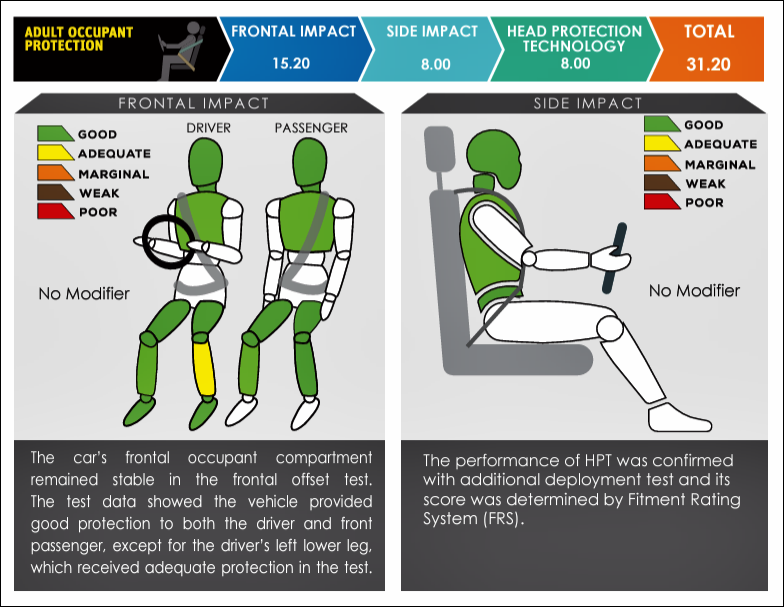 ADULT OCCUPANT PROTECTION

FRONTAL IMPACT
15.20

SIDE IMPACT
8.00

HEAD PROTECTION TECHNOLOGY
8.00

TOTAL
31.20

FRONTAL IMPACT

GOOD
ADEQUATE
MARGINAL
WEAK
POOR

DRIVER
PASSENGER

No Modifier

The car's frontal occupant compartment remained stable in the frontal offset test. The test data showed the vehicle provided good protection to both the driver and front passenger, except for the driver's left lower leg, which received adequate protection in the test.

SIDE IMPACT

GOOD
ADEQUATE
MARGINAL
WEAK
POOR

No Modifier

The performance of HPT was confirmed with additional deployment test and its score was determined by Fitment Rating System (FRS).